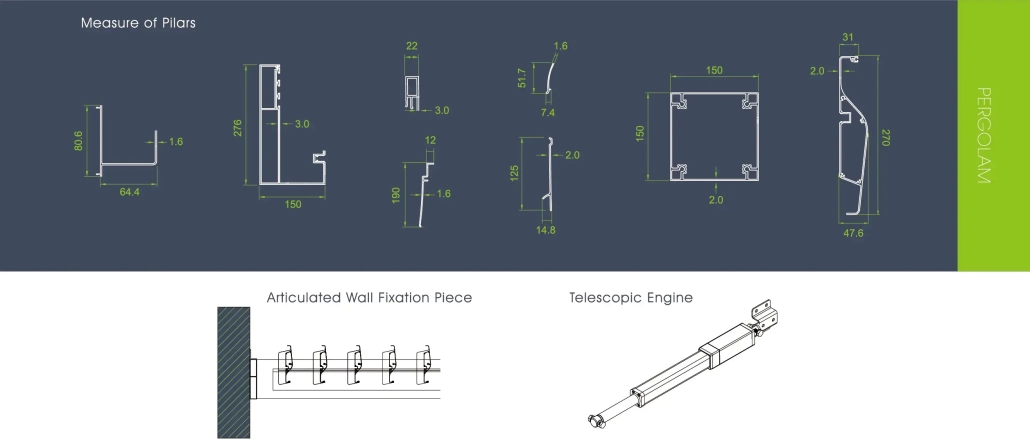 Measure of Pilars

80.6
1.6
64.4

276
3.0
150

22
3.0
12
190
1.6

1.6
51.7
7.4
125
2.0
14.8

150
150
2.0

31
2.0
270
47.6

PERGOLAM

Articulated Wall Fixation Piece

Telescopic Engine