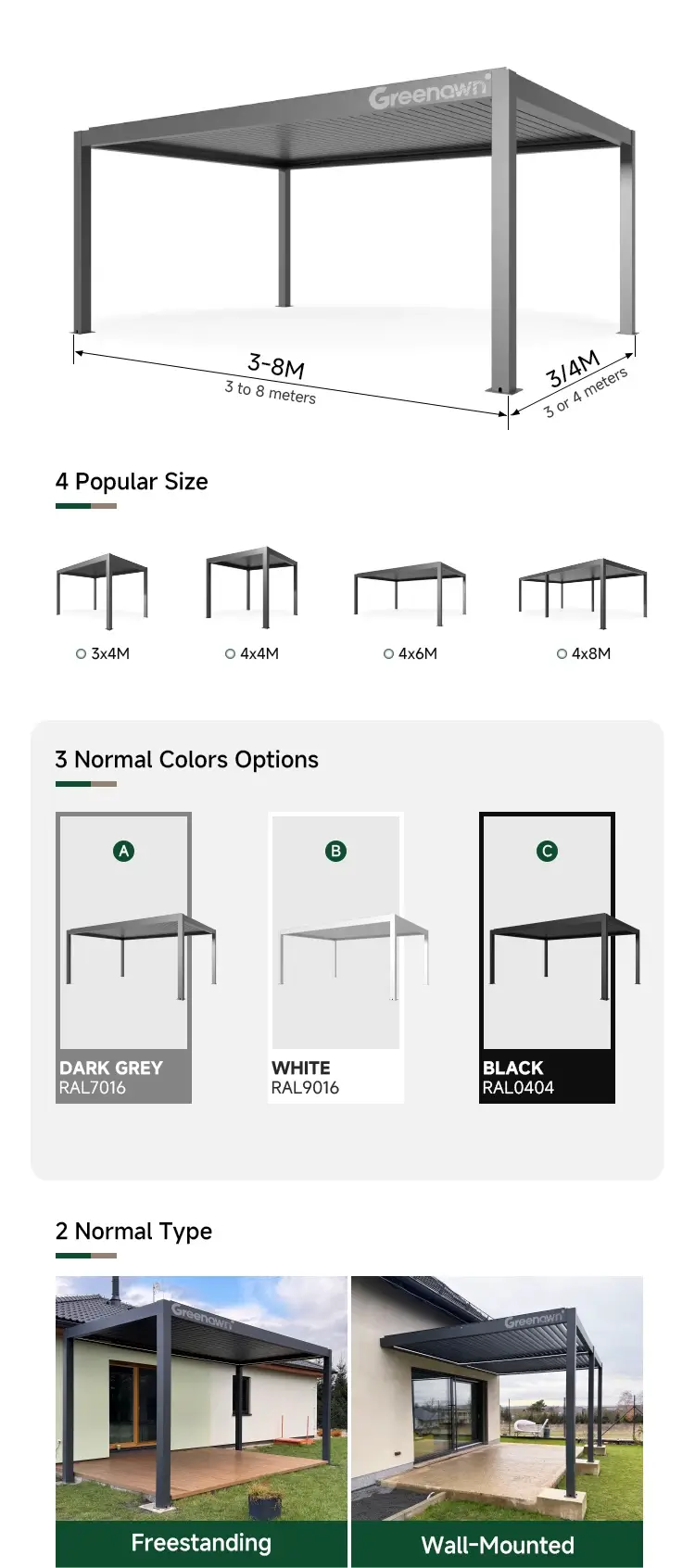 Greenawn

3-8M
3 to 8 meters

3/4M
3 or 4 meters

4 Popular Size

3x4M

4x4M

4x6M

4x8M

3 Normal Colors Options

A
DARK GREY
RAL7016

B
WHITE
RAL9016

C
BLACK
RAL0404

2 Normal Type

Greenawn

Greenawn

Freestanding

Wall-Mounted